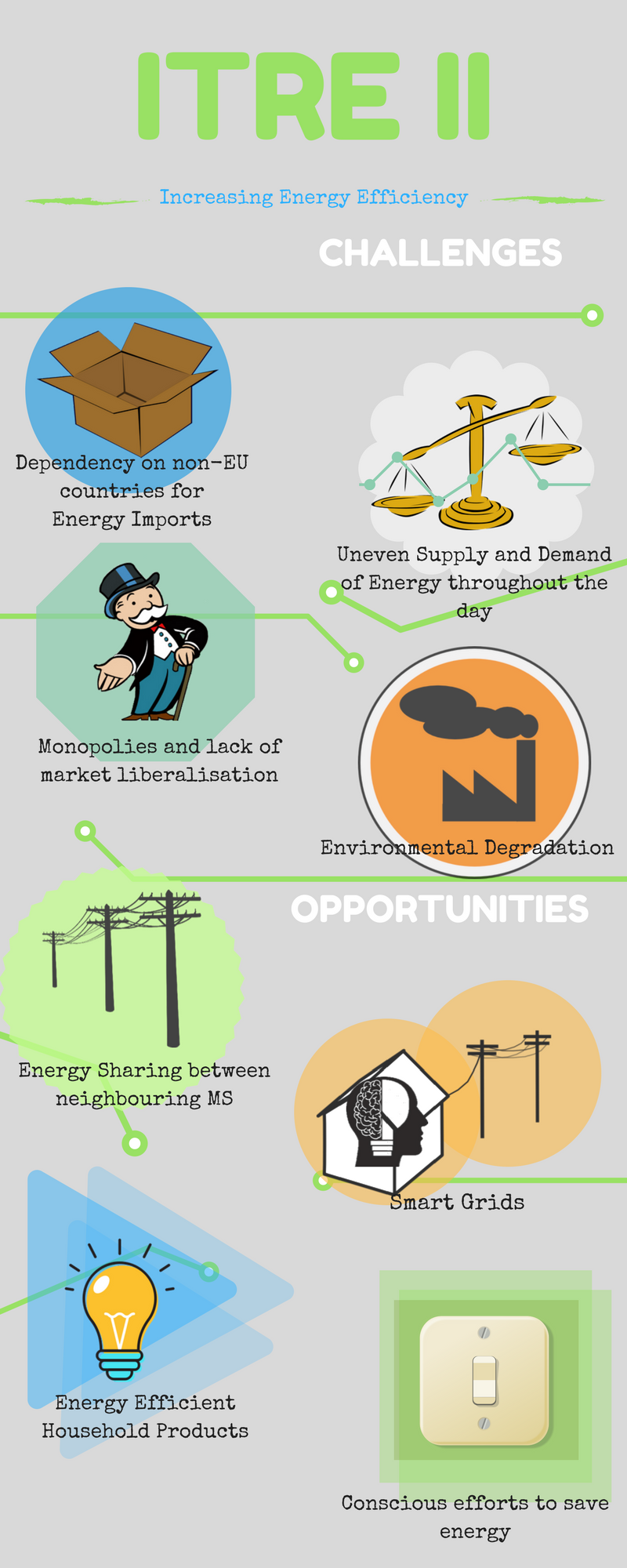 ITRE II

Increasing Energy Efficiency

CHALLENGES

Dependency on non-EU countries for Energy Imports

Uneven Supply and Demand of Energy throughout the day

Monopolies and lack of market liberalisation

Environmental Degradation

OPPORTUNITIES

Energy Sharing between neighbouring MS

Smart Grids

Energy Efficient Household Products

Conscious efforts to save energy