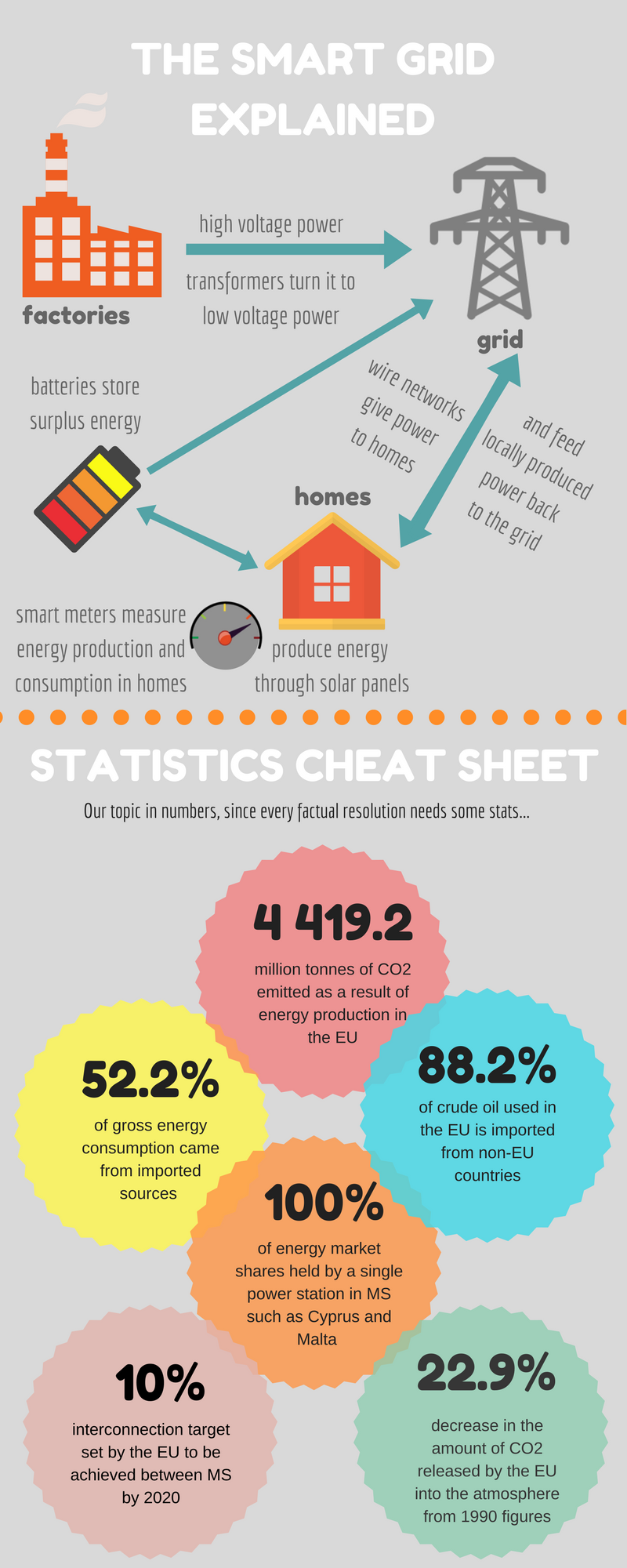 THE SMART GRID EXPLAINED

factories

high voltage power

transformers turn it to low voltage power

grid

batteries store surplus energy

wire networks give power to homes

and feed locally produced power back to the grid

homes

smart meters measure energy production and consumption in homes

produce energy through solar panels

STATISTICS CHEAT SHEET

Our topic in numbers, since every factual resolution needs some stats...

4 419.2

million tonnes of CO2 emitted as a result of energy production in the EU

52.2%

of gross energy consumption came from imported sources

88.2%

of crude oil used in the EU is imported from non-EU countries

100%

of energy market shares held by a single power station in MS such as Cyprus and Malta

10%

interconnection target set by the EU to be achieved between MS by 2020

22.9%

decrease in the amount of CO2 released by the EU into the atmosphere from 1990 figures